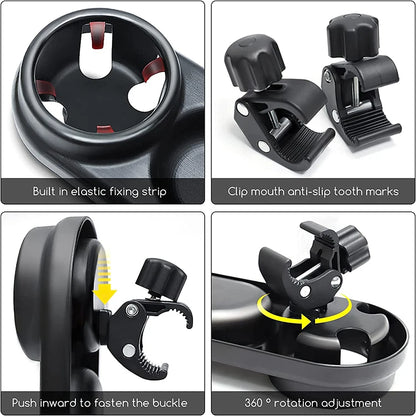 Built in elastic fixing strip

Clip mouth anti-slip tooth marks

Push inward to fasten the buckle

360 ° rotation adjustment