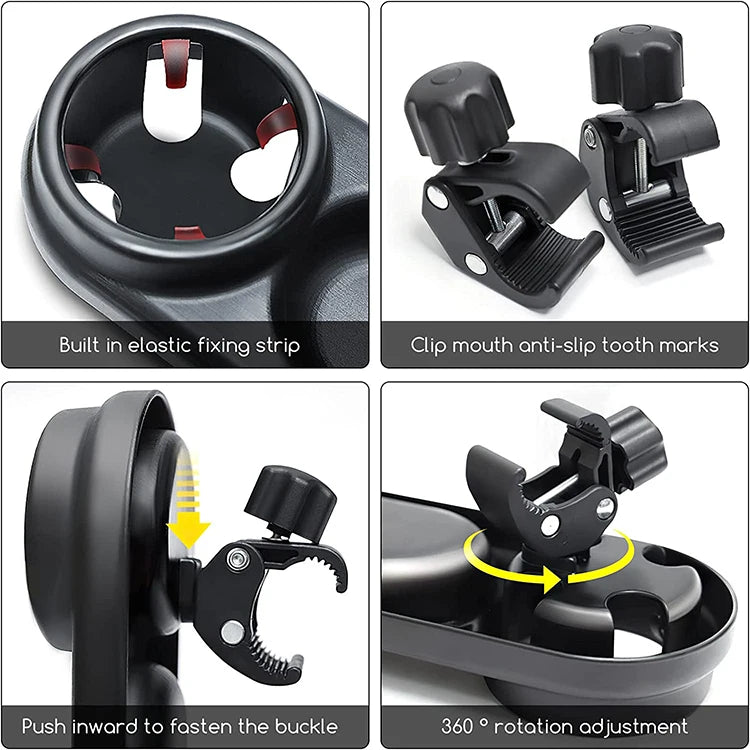 Built in elastic fixing strip

Clip mouth anti-slip tooth marks

Push inward to fasten the buckle

360 ° rotation adjustment